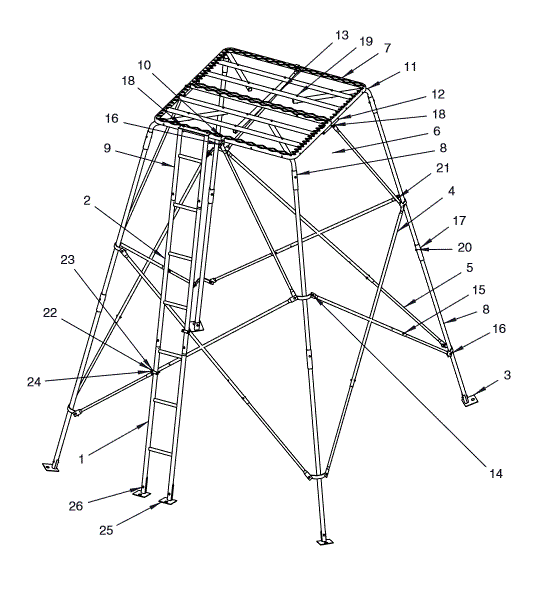 13
19
7
10
11
18
12
18
16
6
9
8
21
2
4
17
20
23
5
15
22
8
16
24
3
1
14
26
25